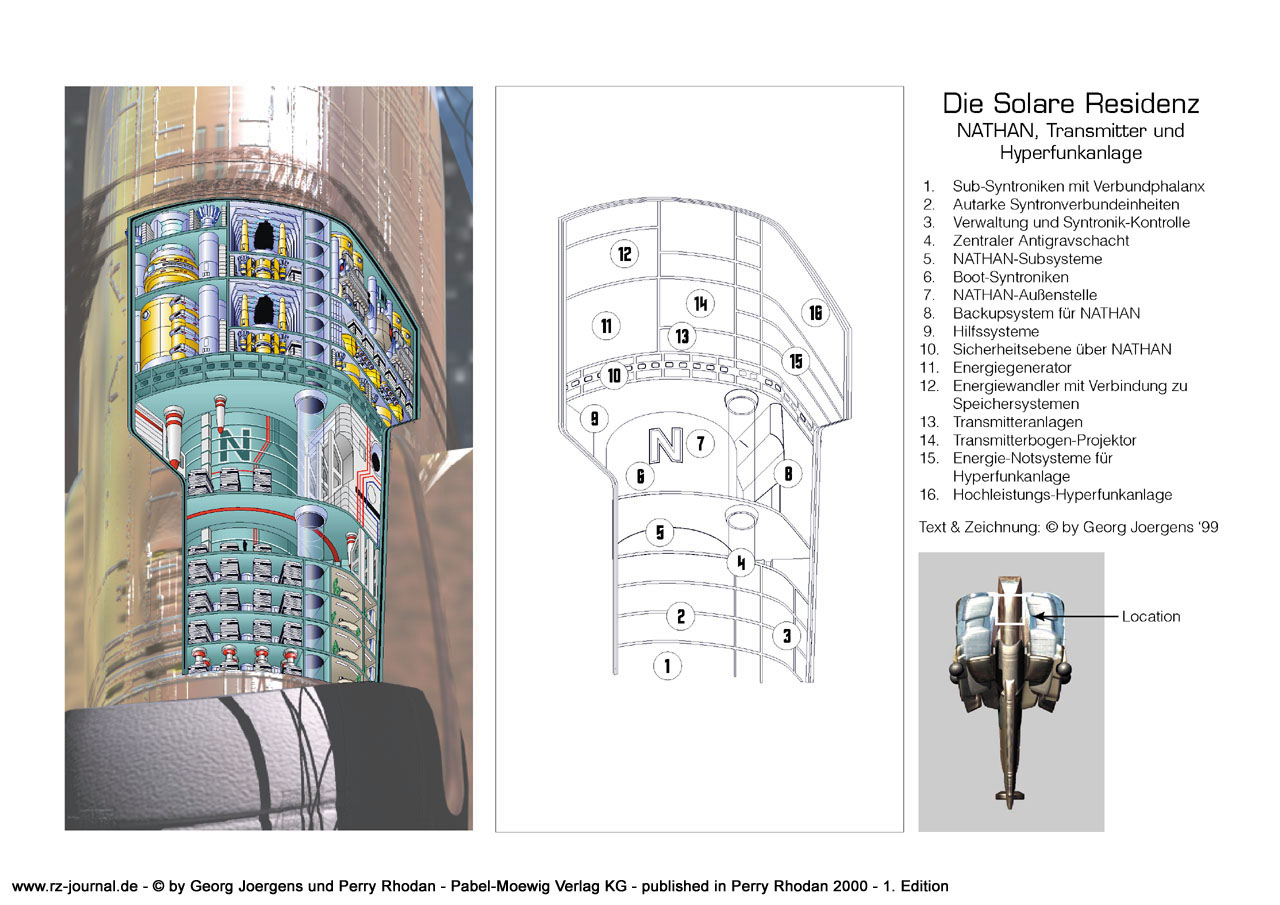 N

12
14
16
11
13
15
10
9
N 7
6
8
5
4
2
3
1

Die Solare Residenz
NATHAN, Transmitter und Hyperfunkanlage

1. Sub-Syntroniken mit Verbundphalanx
2. Autarke Syntronverbundeinheiten
3. Verwaltung und Syntronik-Kontrolle
4. Zentraler Antigravschacht
5. NATHAN-Subsysteme
6. Boot-Syntroniken
7. NATHAN-Außenstelle
8. Backupsystem für NATHAN
9. Hilfssysteme
10. Sicherheitsebene über NATHAN
11. Energiegenerator
12. Energiewandler mit Verbindung zu Speichersystemen
13. Transmitteranlagen
14. Transmitterbogen-Projektor
15. Energie-Notsysteme für Hyperfunkanlage
16. Hochleistungs-Hyperfunkanlage

Text & Zeichnung: © by Georg Joergens '99

Location

www.rz-journal.de - © by Georg Joergens und Perry Rhodan - Pabel-Moewig Verlag KG - published in Perry Rhodan 2000 - 1. Edition