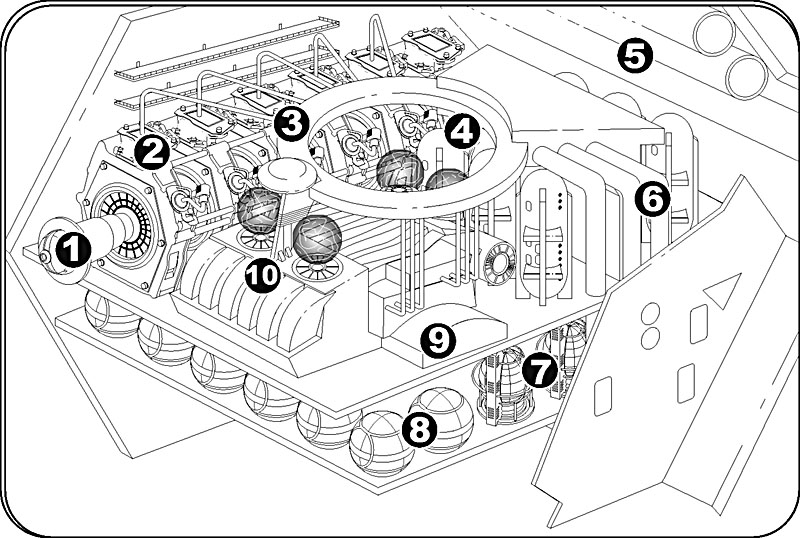 1
2
3
4
5
6
7
8
9
10