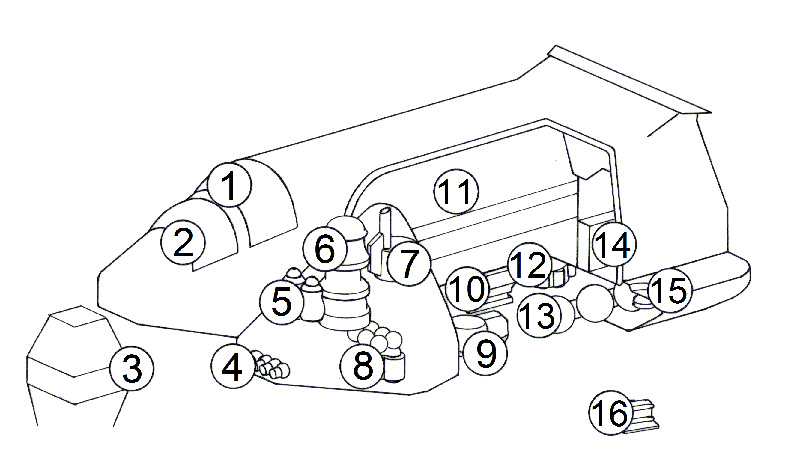 1
2
3
4
5
6
7
8
9
10
11
12
13
14
15
16