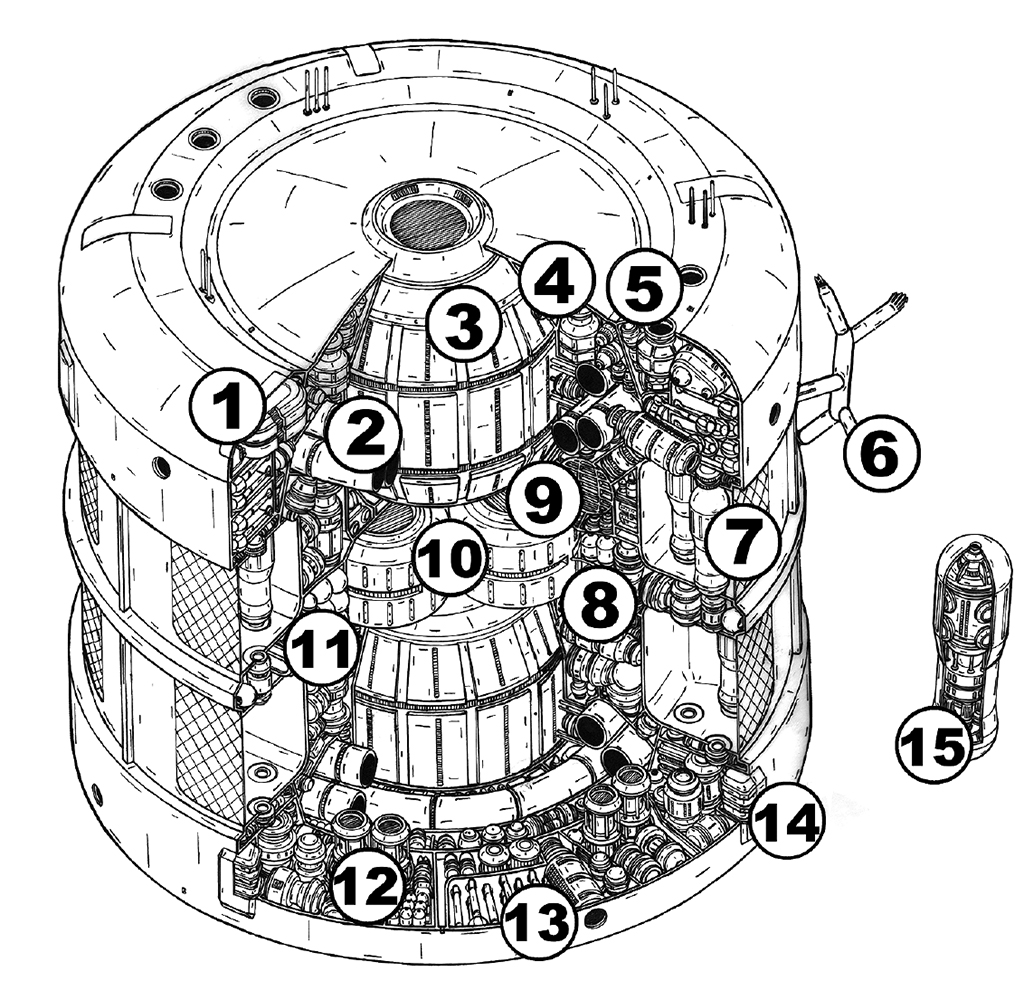 1
2
3
4
5
6
7
8
9
10
11
12
13
14
15