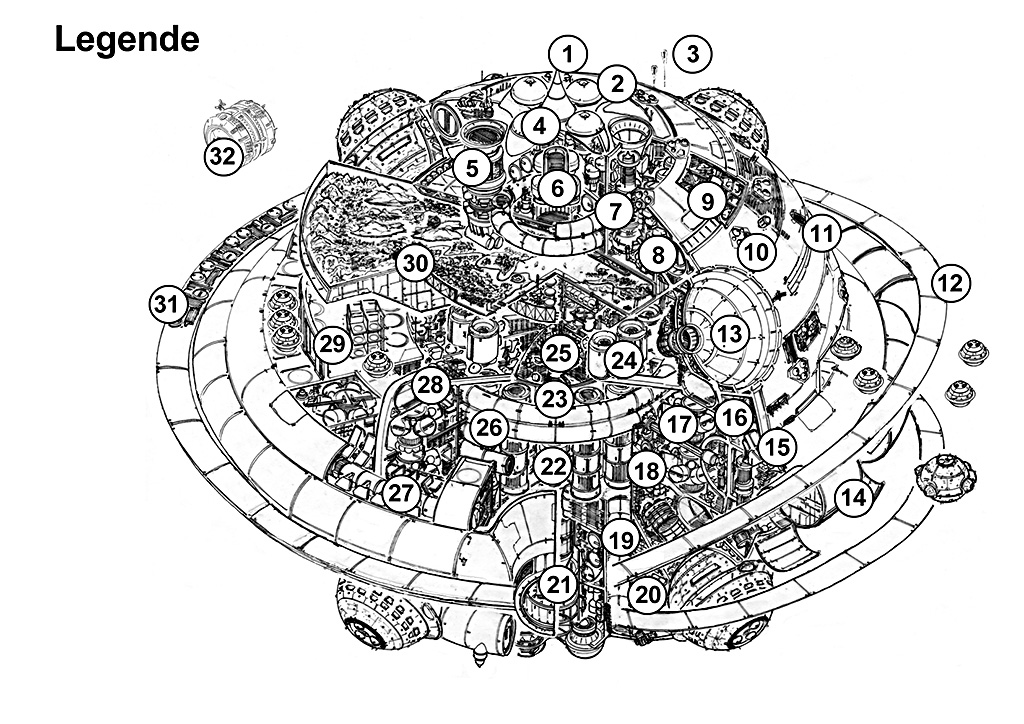 Legende

1
2
3
4
5
6
7
8
9
10
11
12
13
14
15
16
17
18
19
20
21
22
23
24
25
26
27
28
29
30
31
32