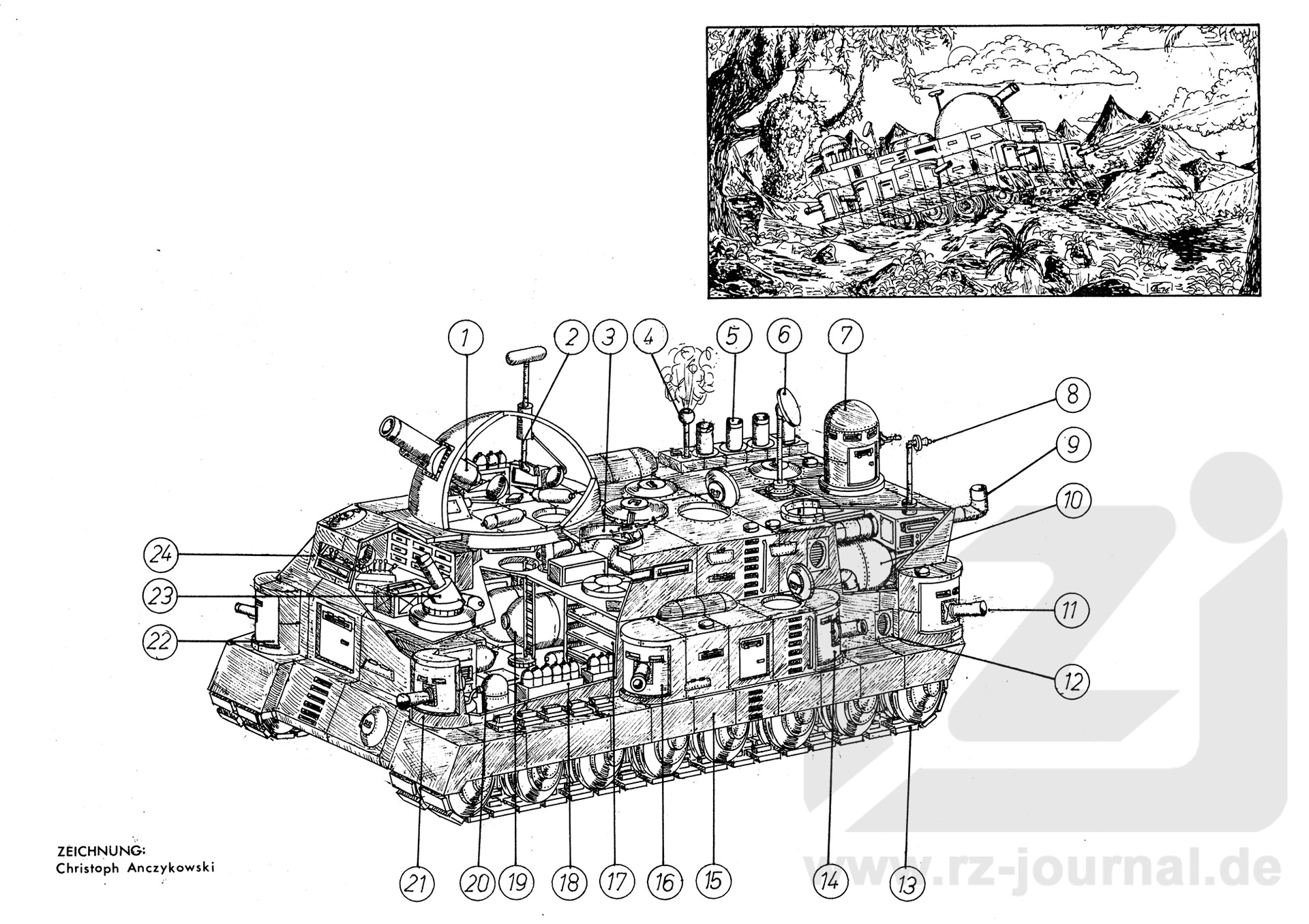 1 2 3 4 5 6 7 8 9 10 11 12 24 23 22 21 20 19 18 17 16 15 14 13

ZEICHNUNG:
Christoph Anczykowski

www.rz-journal.de