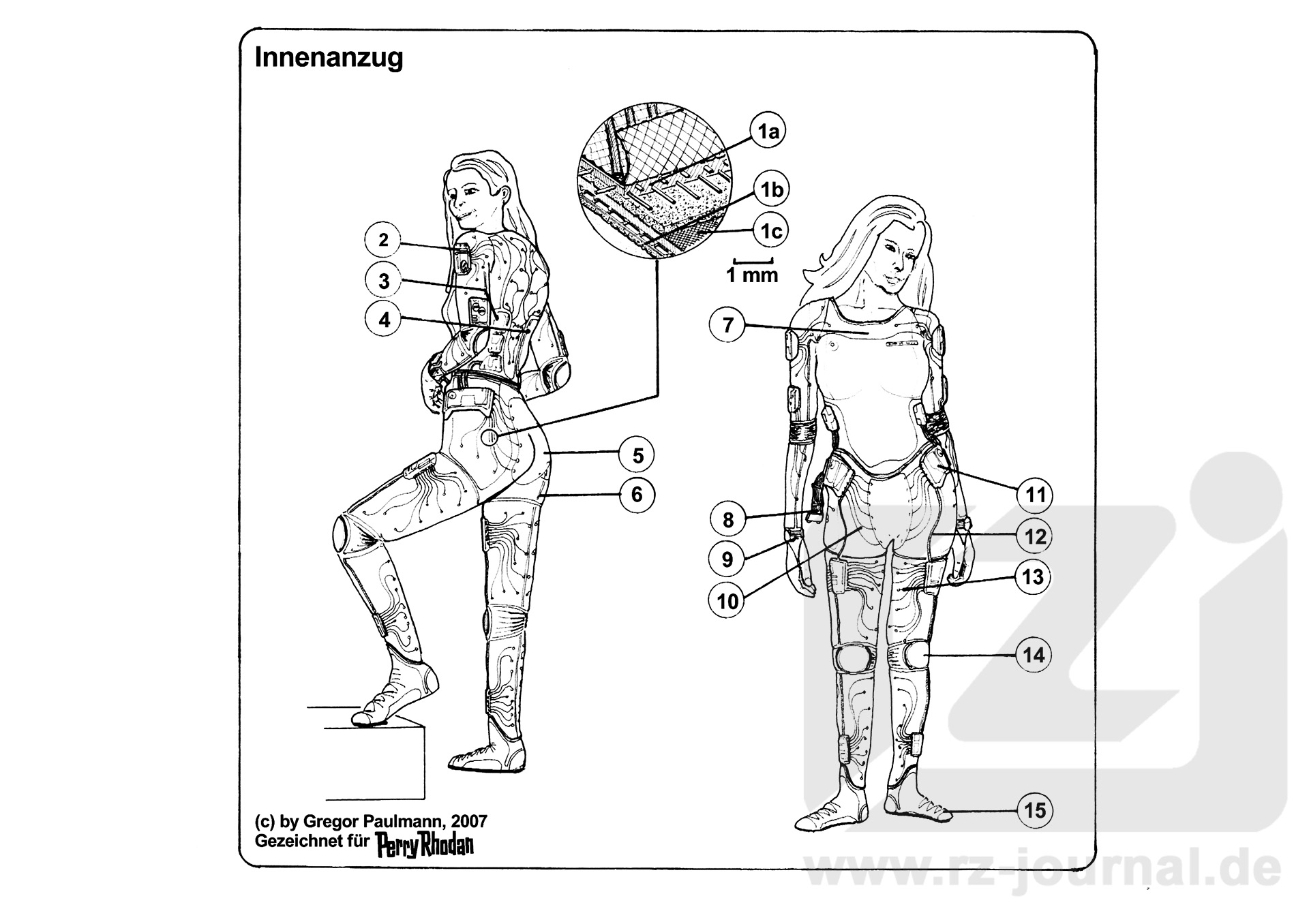 Innenanzug

1a
1b
1c
1 mm

2
3
4
5
6
7
8
9
10
11
12
13
14
15

(c) by Gregor Paulmann, 2007
Gezeichnet für Perry Rhodan

www.rz-journal.de